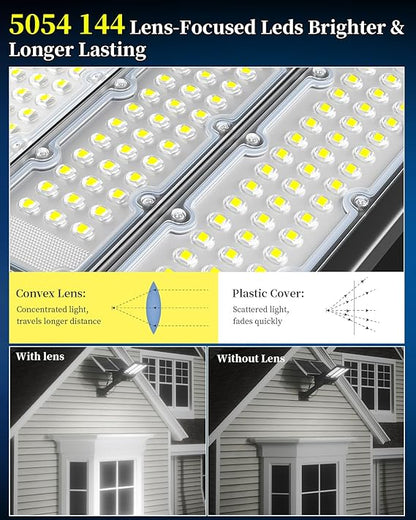 5054 144 Lens-Focused Leds Brighter & Longer Lasting

Convex Lens:
Concentrated light, travels longer distance

Plastic Cover:
Scattered light, fades quickly

With lens

Without Lens