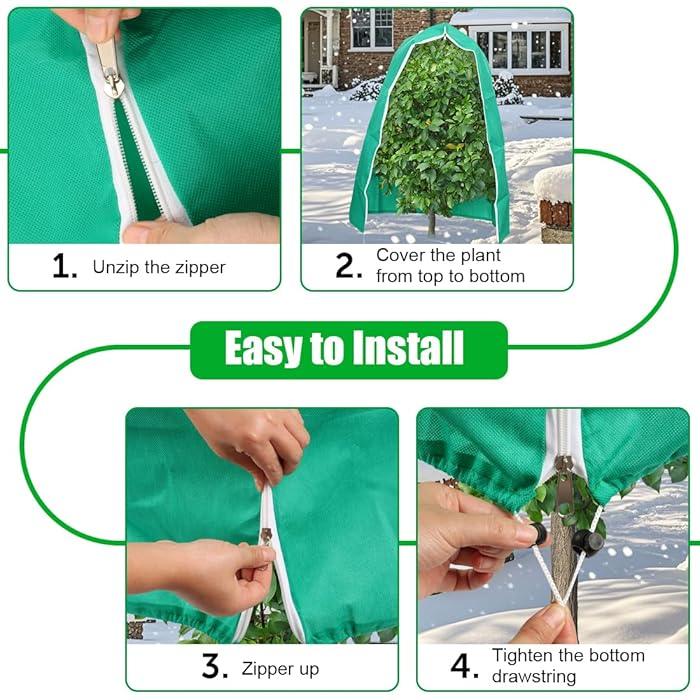 1. Unzip the zipper

2. Cover the plant from top to bottom

Easy to Install

3. Zipper up

4. Tighten the bottom drawstring