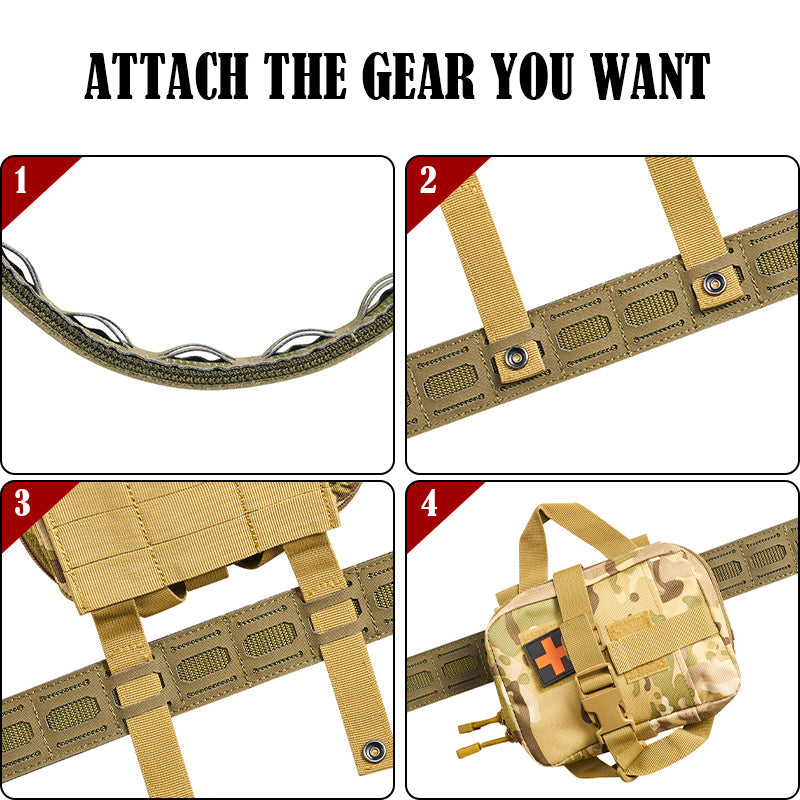 ATTACH THE GEAR YOU WANT

1

2

3

4