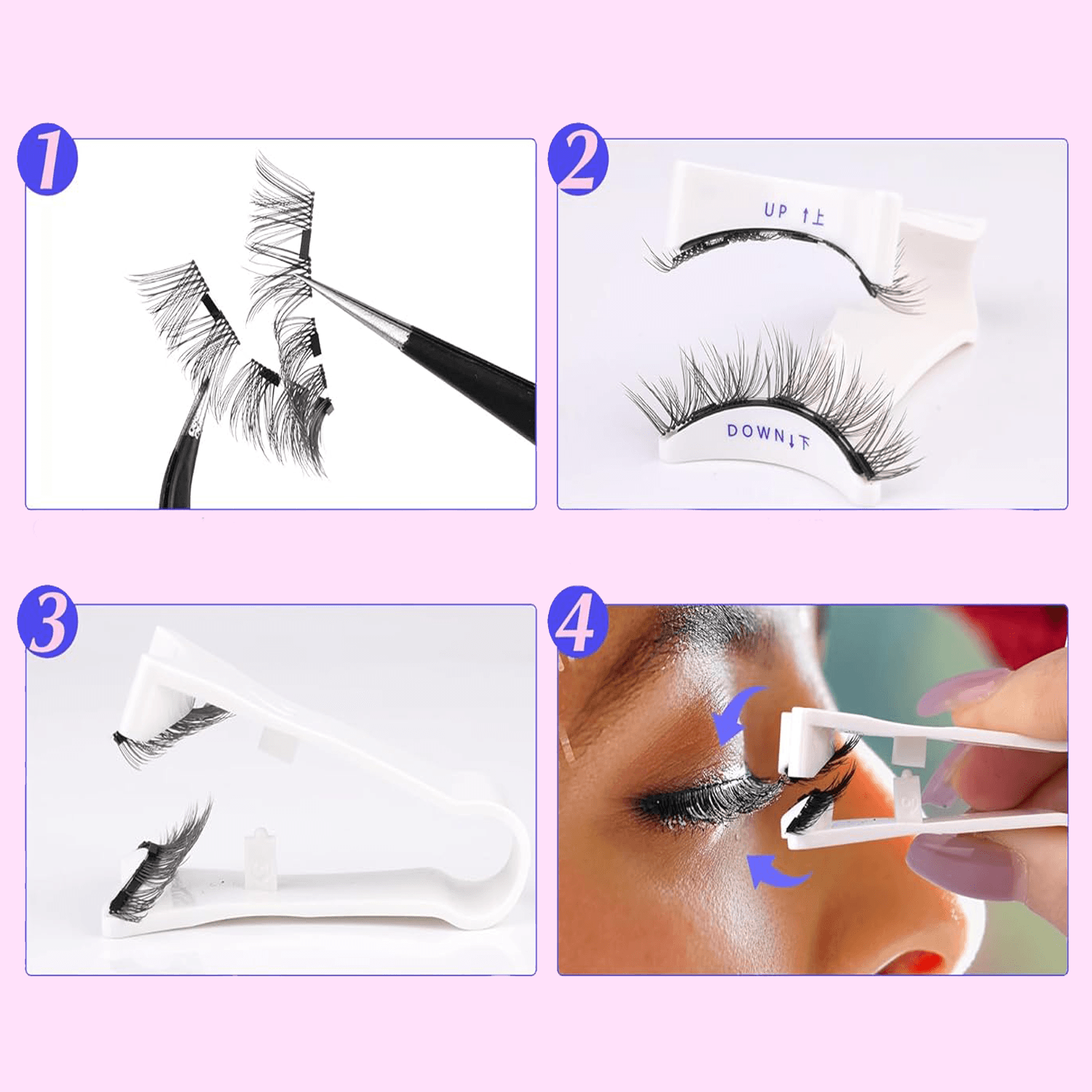 1

2

UP ↑上

DOWN↓下

3

4