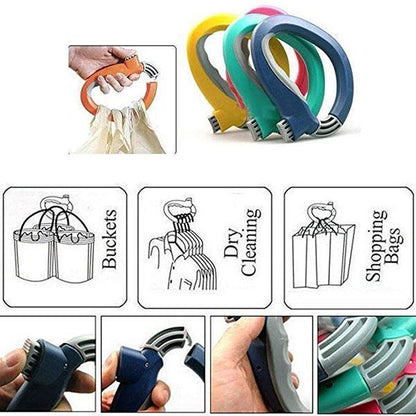 Buckets

Dry Cleaning

Shopping Bags