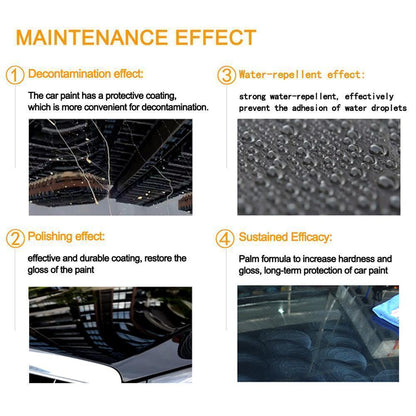 MAINTENANCE EFFECT

1 Decontamination effect:

The car paint has a protective coating, which is more convenient for decontamination.

2 Polishing effect:

effective and durable coating, restore the gloss of the paint

3 Water-repellent effect:

strong water-repellent, effectively prevent the adhesion of water droplets

4 Sustained Efficacy:

Palm formula to increase hardness and gloss, long-term protection of car paint