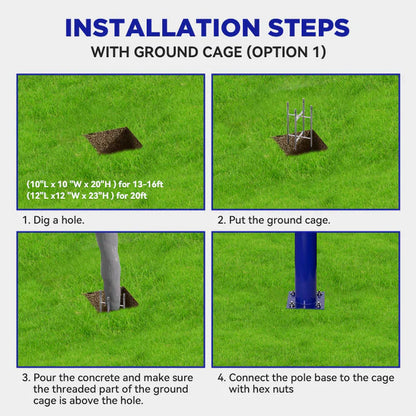 INSTALLATION STEPS
WITH GROUND CAGE (OPTION 1)

(10"L x 10 "W x 20"H ) for 13-16ft
(12"L x12 "W x 23"H ) for 20ft

1. Dig a hole.

2. Put the ground cage.

3. Pour the concrete and make sure the threaded part of the ground cage is above the hole.

4. Connect the pole base to the cage with hex nuts