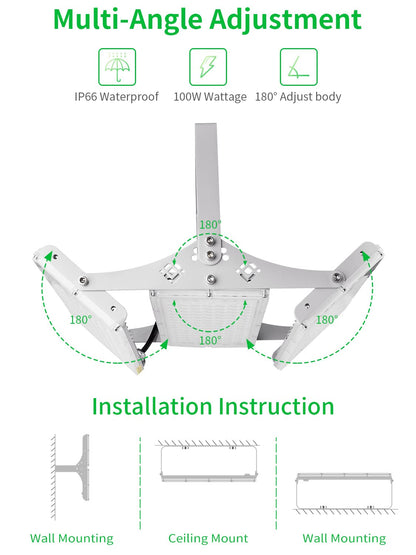 Multi-Angle Adjustment

IP66 Waterproof

100W Wattage

180° Adjust body

180°

180°

180°

180°

Installation Instruction

Wall Mounting

Ceiling Mount

Wall Mounting