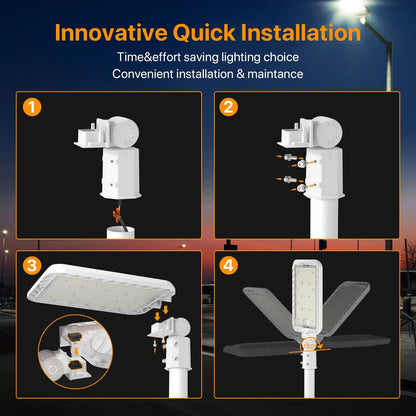 Innovative Quick Installation

Time&effort saving lighting choice
Convenient installation & maintance

1

2

3

4

180°