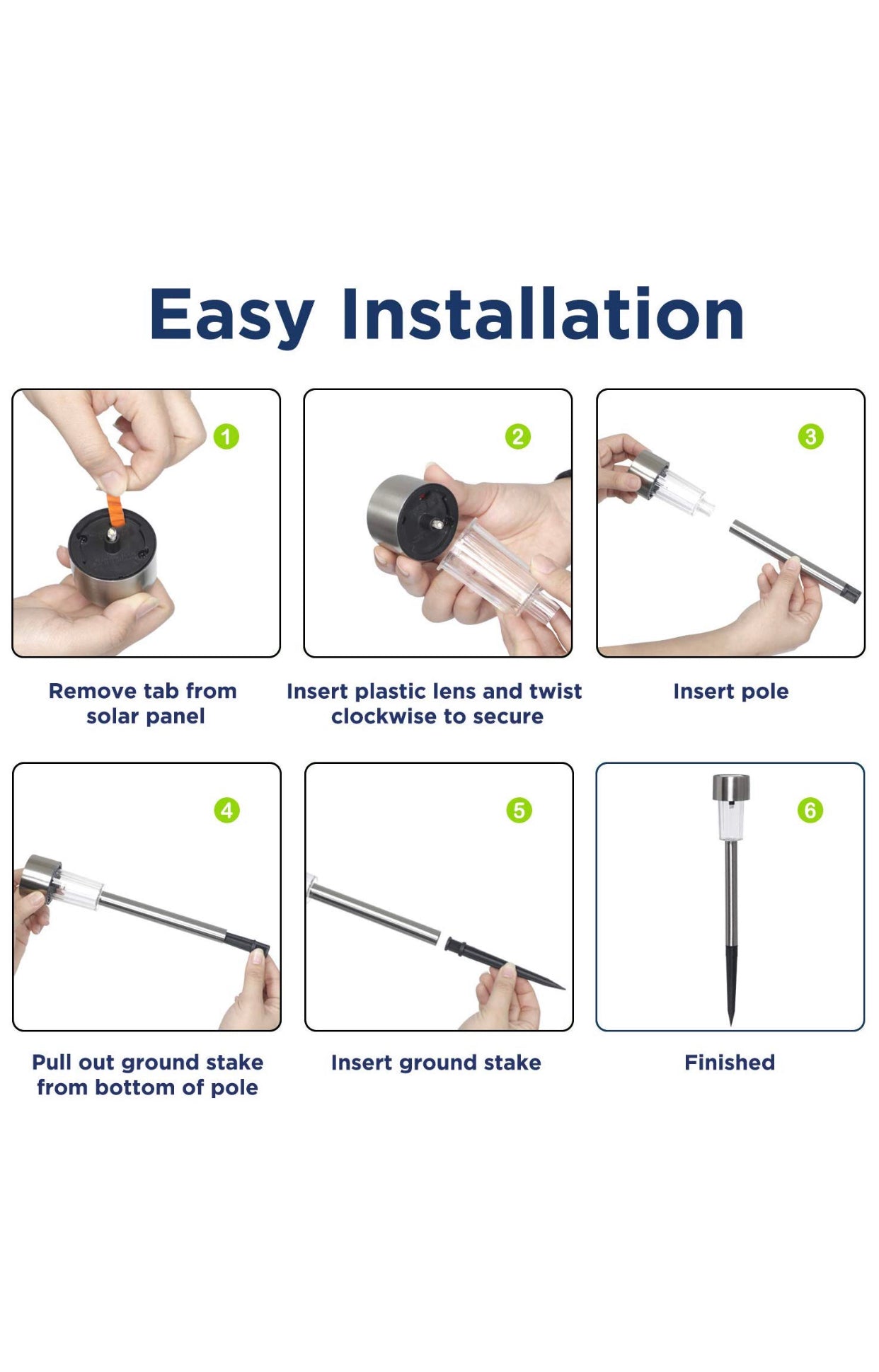 Easy Installation

1

Remove tab from solar panel

2

Insert plastic lens and twist clockwise to secure

3

Insert pole

4

Pull out ground stake from bottom of pole

5

Insert ground stake

6

Finished