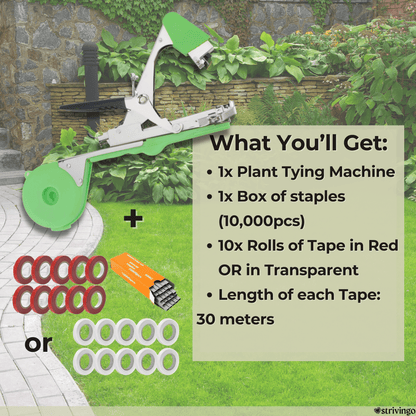 What You'll Get:

• 1x Plant Tying Machine
• 1x Box of staples (10,000pcs)
• 10x Rolls of Tape in Red OR in Transparent
• Length of each Tape: 30 meters

+

or

strivingo