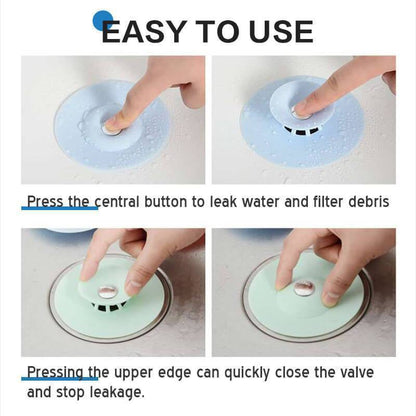 EASY TO USE

Press the central button to leak water and filter debris

Pressing the upper edge can quickly close the valve and stop leakage.