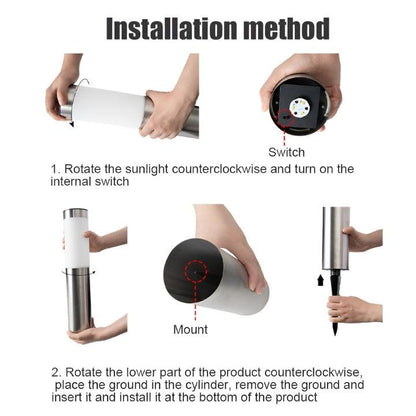 Installation method

Switch

1. Rotate the sunlight counterclockwise and turn on the internal switch

Mount

2. Rotate the lower part of the product counterclockwise, place the ground in the cylinder, remove the ground and insert it and install it at the bottom of the product