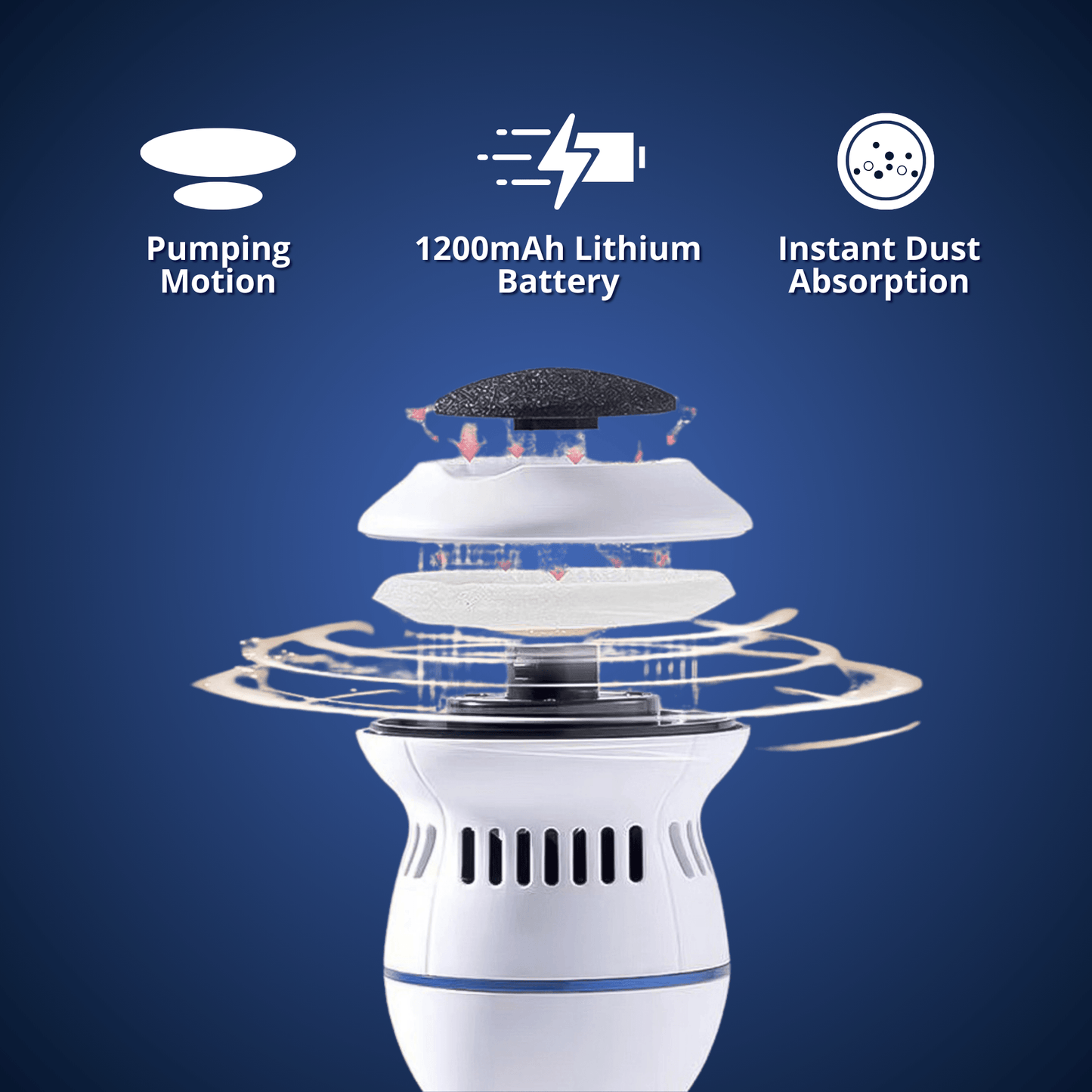 Pumping Motion

1200mAh Lithium Battery

Instant Dust Absorption