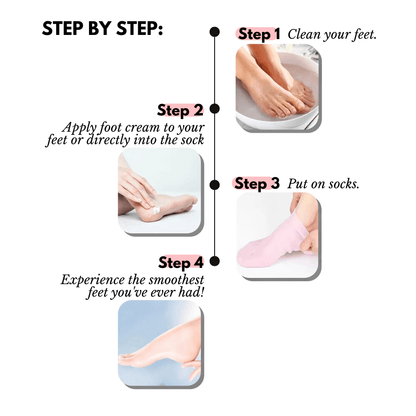 STEP BY STEP:

Step 1 Clean your feet.

Step 2
Apply foot cream to your feet or directly into the sock

Step 3 Put on socks.

Step 4
Experience the smoothest feet you've ever had!