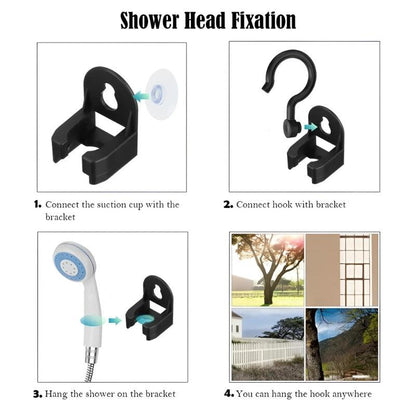 Shower Head Fixation

1. Connect the suction cup with the bracket

2. Connect hook with bracket

3. Hang the shower on the bracket

4. You can hang the hook anywhere