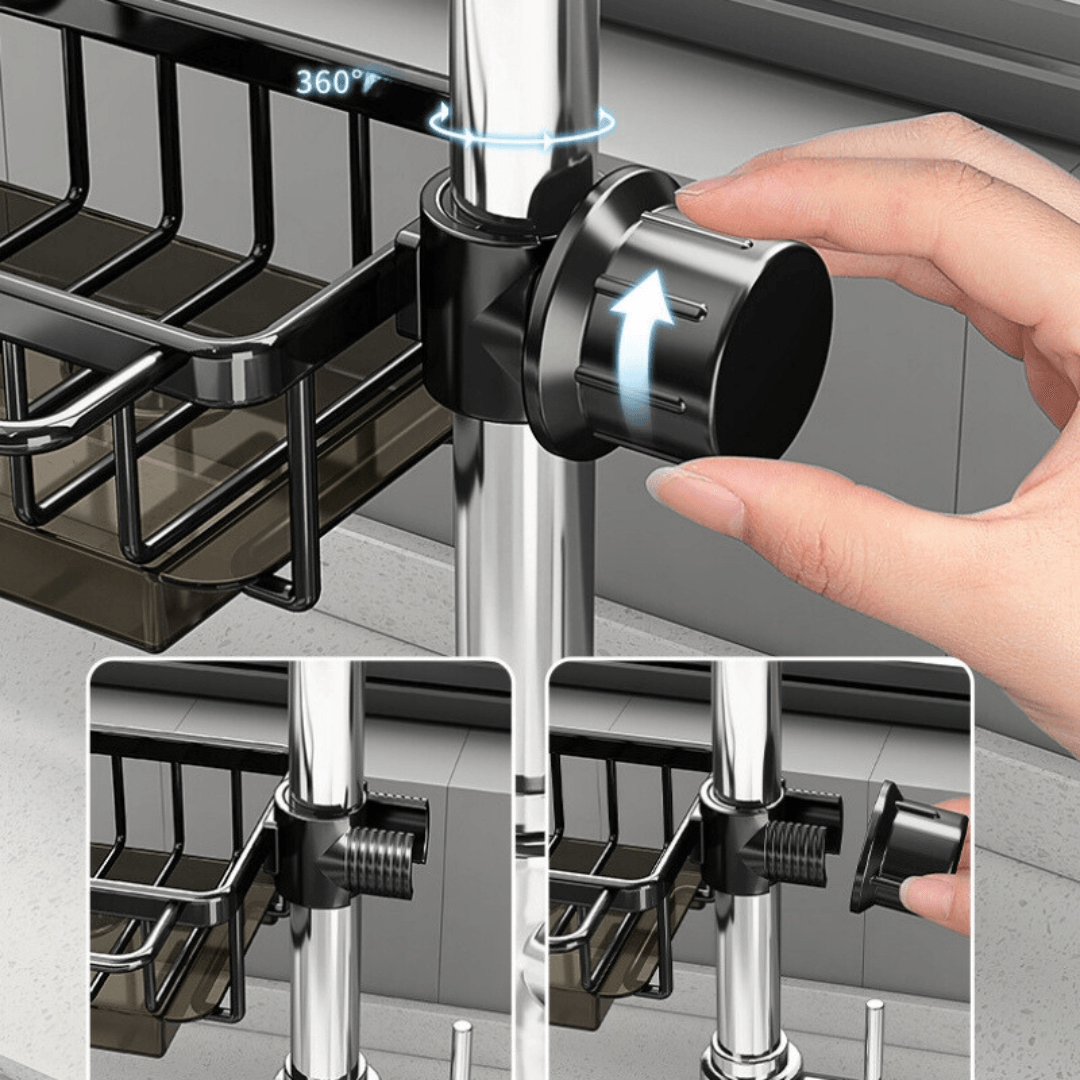 360°