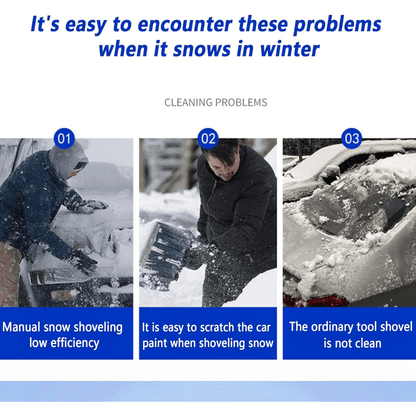 It's easy to encounter these problems when it snows in winter

CLEANING PROBLEMS

01

Manual snow shoveling low efficiency

02

It is easy to scratch the car paint when shoveling snow

03

The ordinary tool shovel is not clean