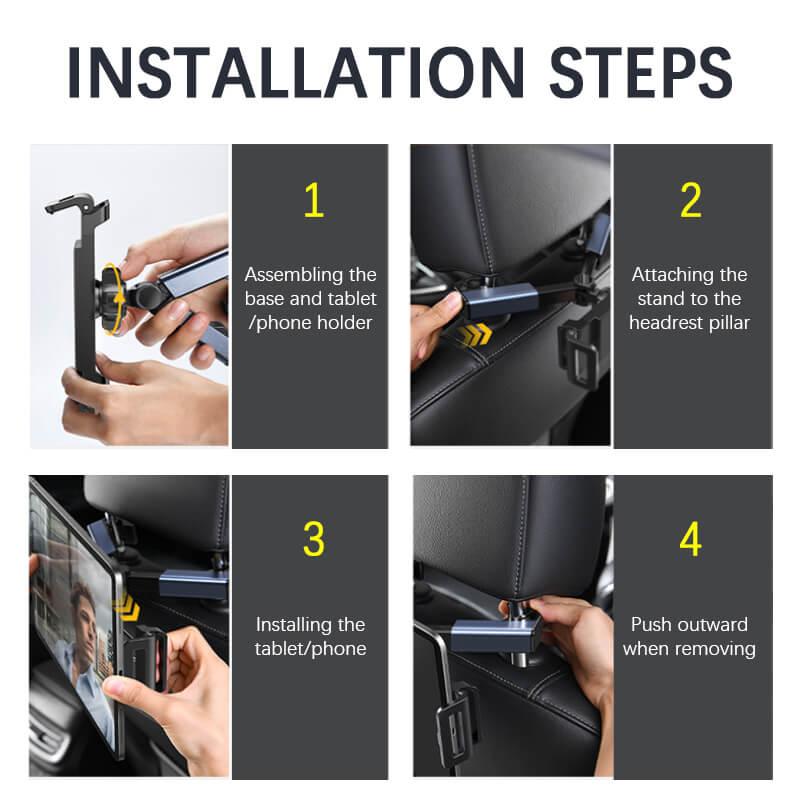 INSTALLATION STEPS

1

Assembling the base and tablet /phone holder

2

Attaching the stand to the headrest pillar

3

Installing the tablet/phone

4

Push outward when removing