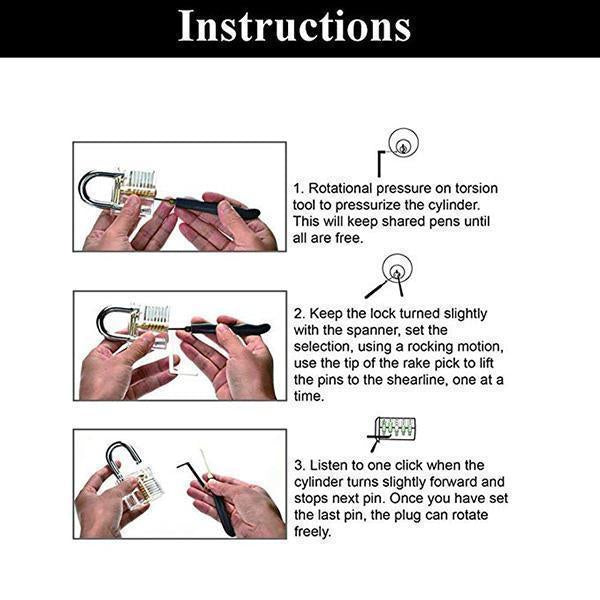 Instructions

1. Rotational pressure on torsion tool to pressurize the cylinder. This will keep shared pens until all are free.

2. Keep the lock turned slightly with the spanner, set the selection, using a rocking motion, use the tip of the rake pick to lift the pins to the shearline, one at a time.

3. Listen to one click when the cylinder turns slightly forward and stops next pin. Once you have set the last pin, the plug can rotate freely.