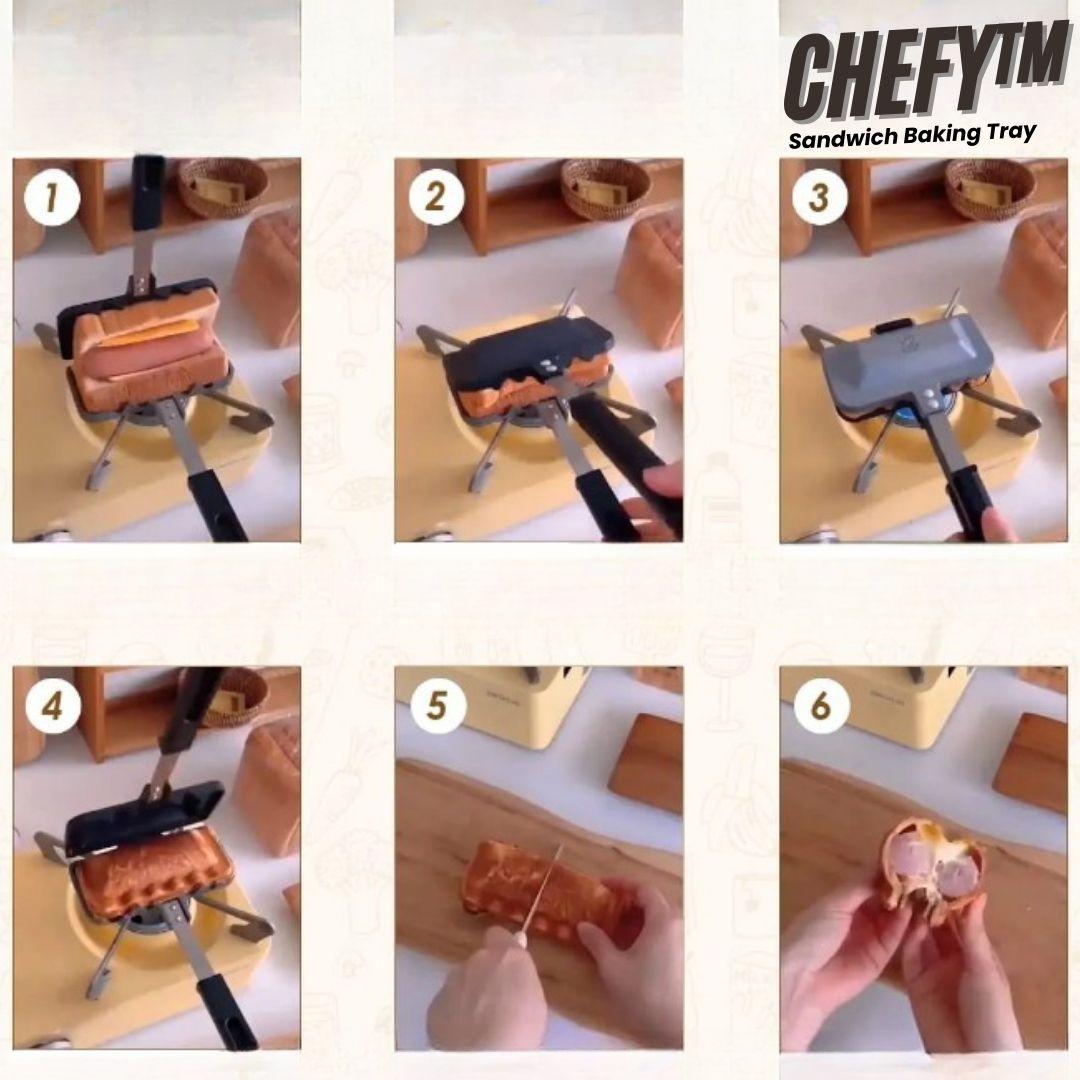 CHEFY™
Sandwich Baking Tray

1

2

3

4

5

6