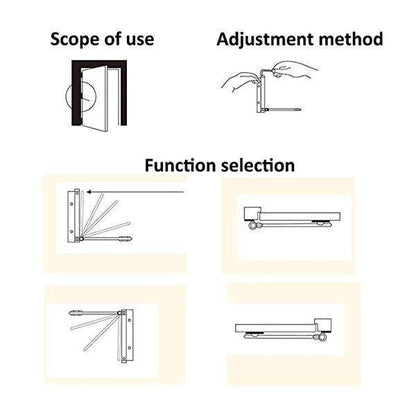 Scope of use

Adjustment method

Function selection