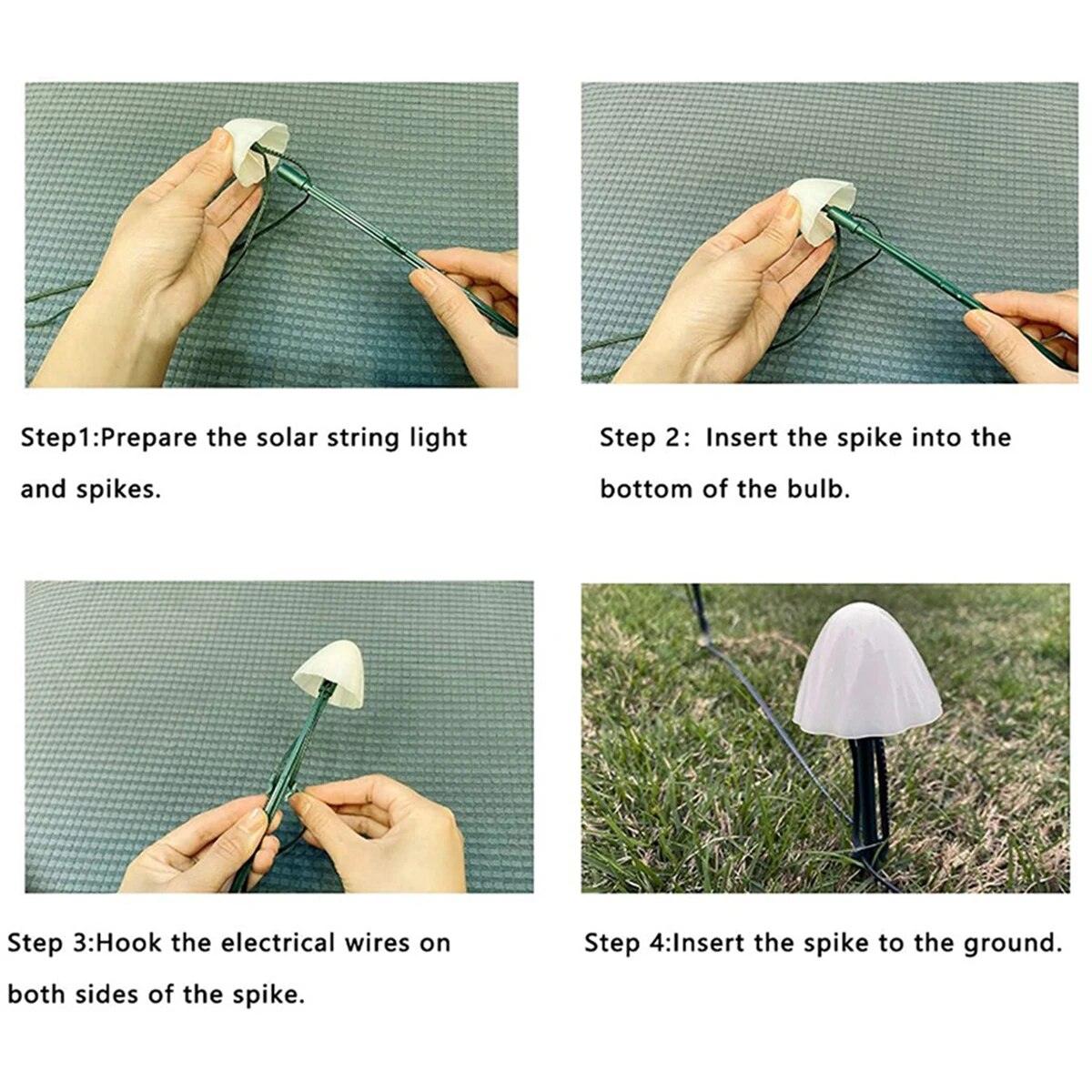 Step1:Prepare the solar string light and spikes.

Step 2: Insert the spike into the bottom of the bulb.

Step 3:Hook the electrical wires on both sides of the spike.

Step 4:Insert the spike to the ground.