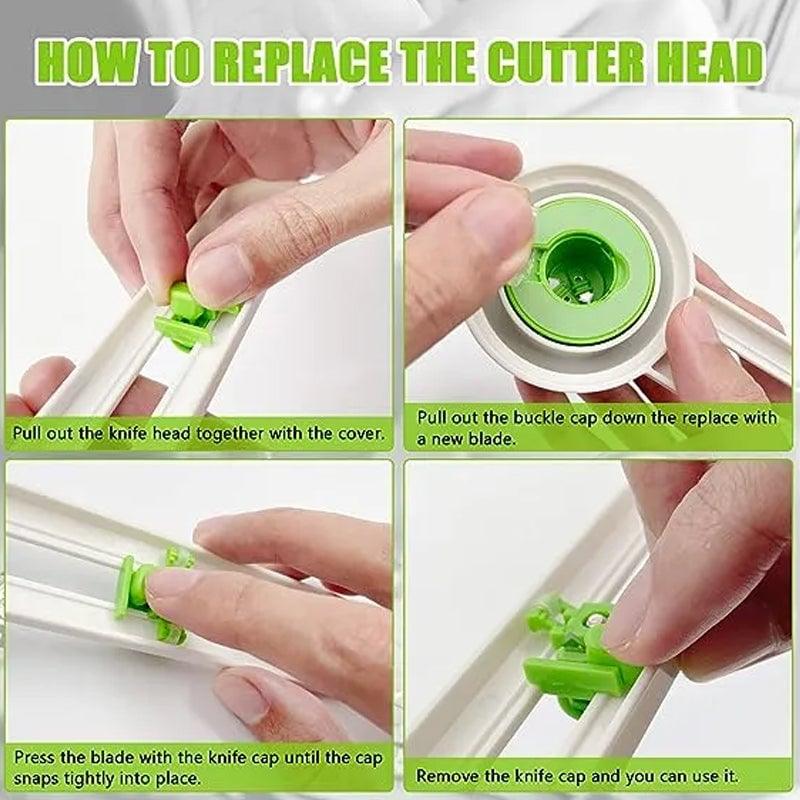 HOW TO REPLACE THE CUTTER HEAD

Pull out the knife head together with the cover.

Pull out the buckle cap down the replace with a new blade.

Press the blade with the knife cap until the cap snaps tightly into place.

Remove the knife cap and you can use it.