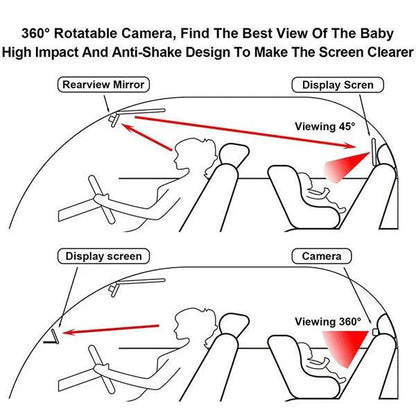 360° Rotatable Camera, Find The Best View Of The Baby
High Impact And Anti-Shake Design To Make The Screen Clearer

Rearview Mirror

Display Scren

Viewing 45°

Display screen

Camera

Viewing 360°