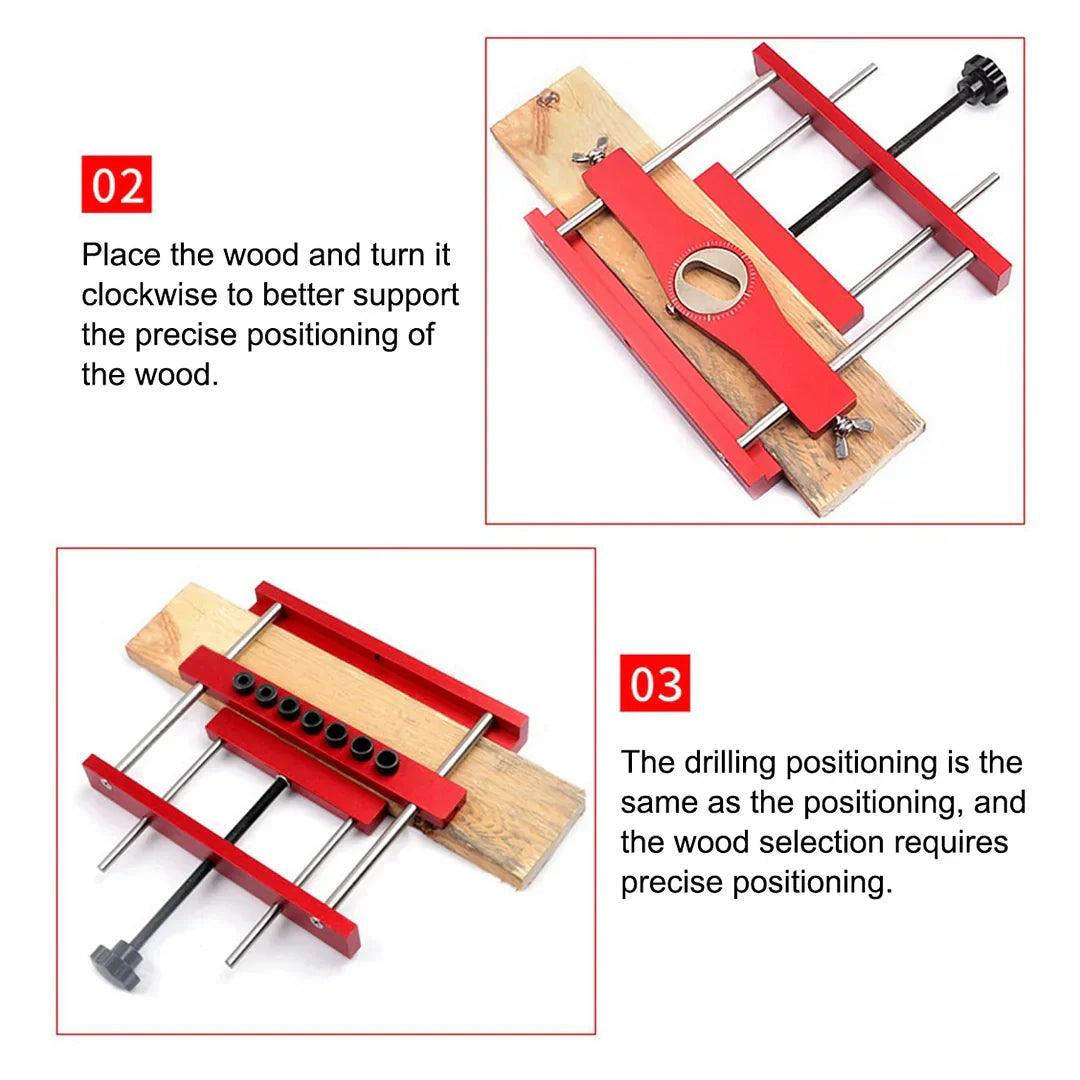 02

Place the wood and turn it clockwise to better support the precise positioning of the wood.

03

The drilling positioning is the same as the positioning, and the wood selection requires precise positioning.