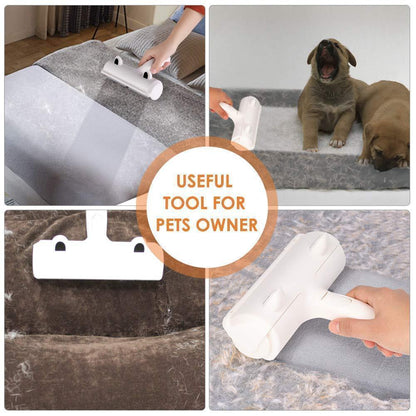 USEFUL
TOOL FOR
PETS OWNER