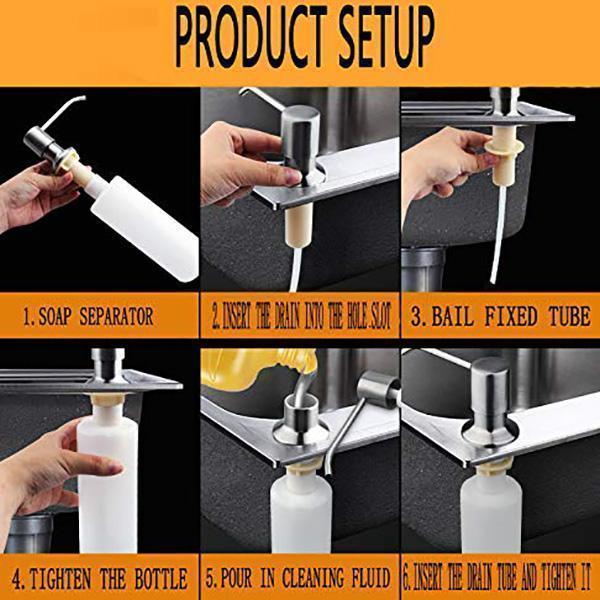 PRODUCT SETUP

1. SOAP SEPARATOR

2. INSERT THE DRAIN INTO THE HOLE SLOT

3. BAIL FIXED TUBE

4. TIGHTEN THE BOTTLE

5. POUR IN CLEANING FLUID

6. INSERT THE DRAIN TUBE AND TIGHTEN IT