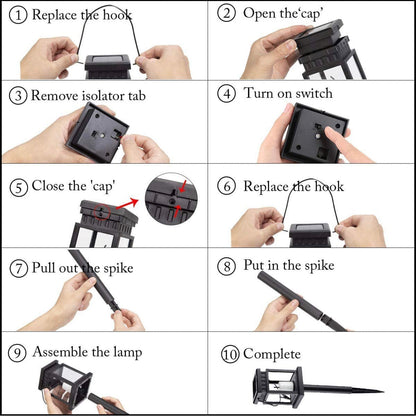 ① Replace the hook

② Open the'cap'

③ Remove isolator tab

④ Turn on switch

⑤ Close the 'cap'

⑥ Replace the hook

⑦ Pull out the spike

⑧ Put in the spike

⑨ Assemble the lamp

⑩ Complete