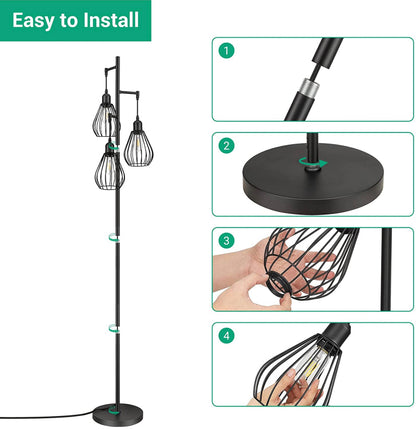 Easy to Install

1

2

3

4