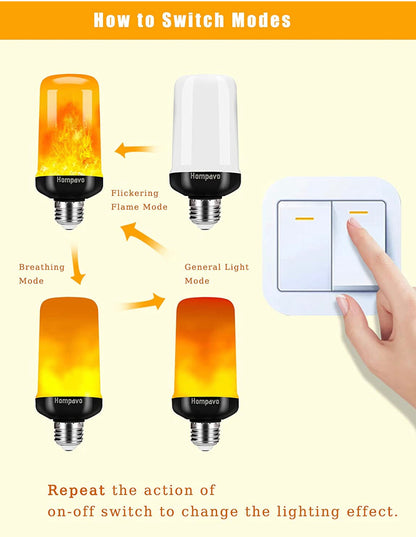 How to Switch Modes

Hompavo

Hompavo

Flickering Flame Mode

Breathing Mode

General Light Mode

Hompavo

Hompavo

Repeat the action of on-off switch to change the lighting effect.