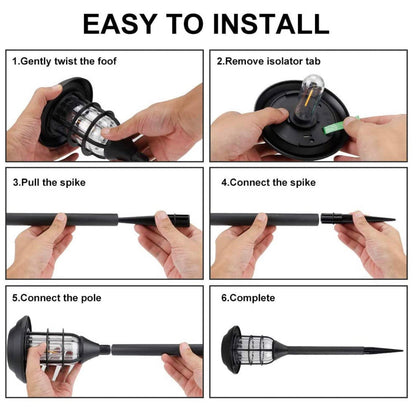 EASY TO INSTALL

1.Gently twist the foof

2.Remove isolator tab

3.Pull the spike

4.Connect the spike

5.Connect the pole

6.Complete