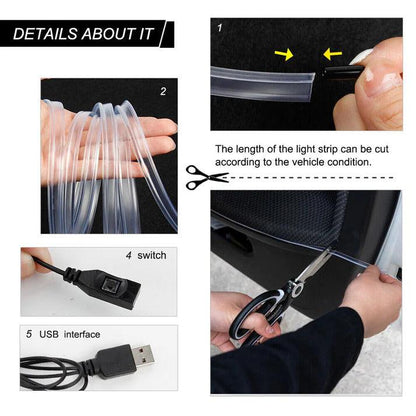 DETAILS ABOUT IT

1

2

The length of the light strip can be cut according to the vehicle condition.

4 switch

5 USB interface