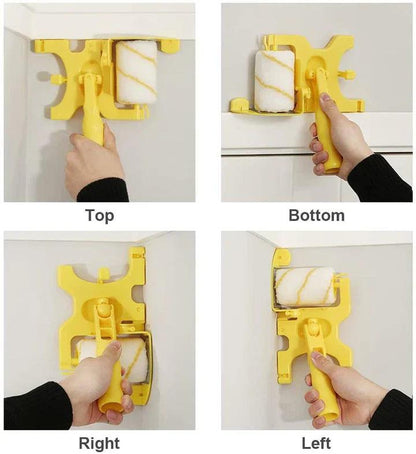 Top

Bottom

Right

Left