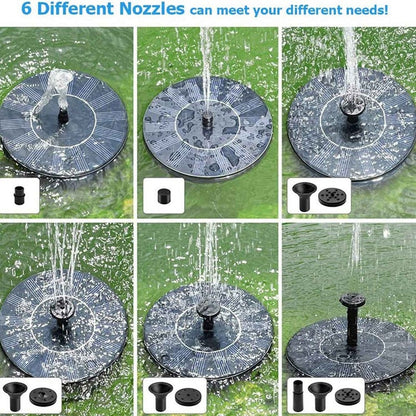 6 Different Nozzles can meet your different needs!