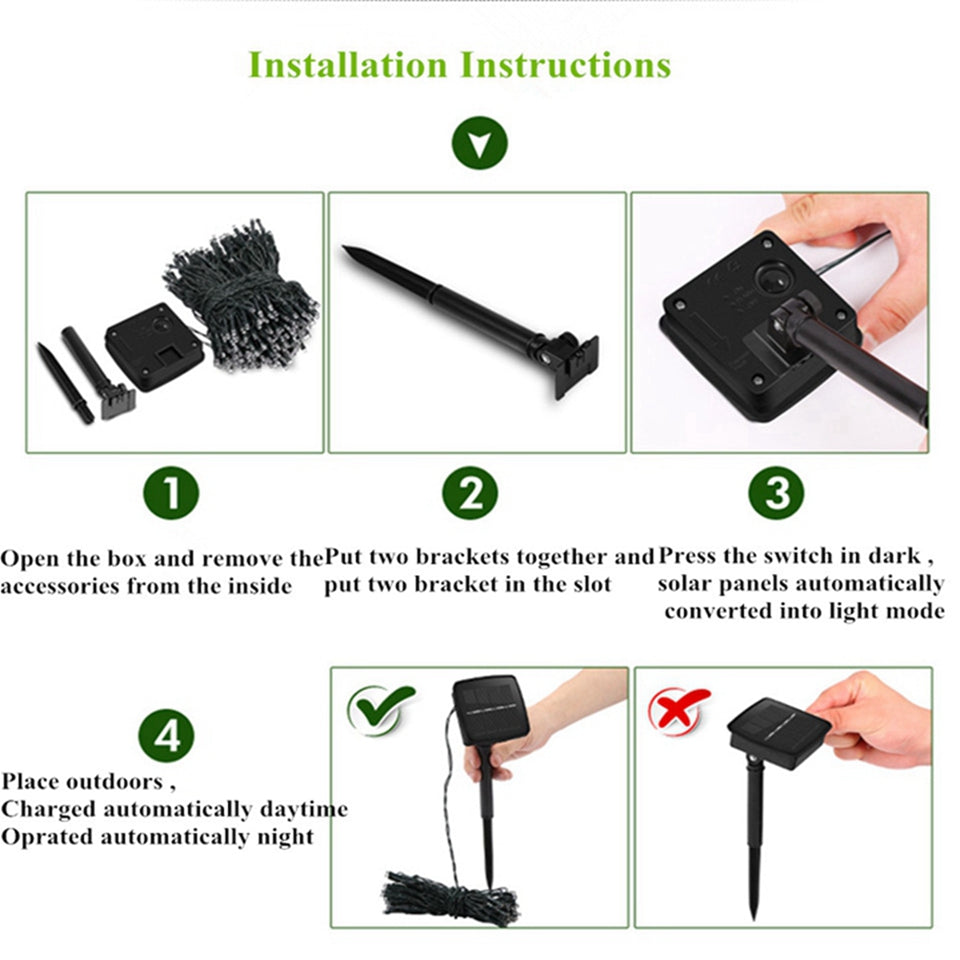 Installation Instructions

1

Open the box and remove the accessories from the inside

2

Put two brackets together and put two bracket in the slot

3

Press the switch in dark , solar panels automatically converted into light mode

4

Place outdoors ,
Charged automatically daytime
Oprated automatically night