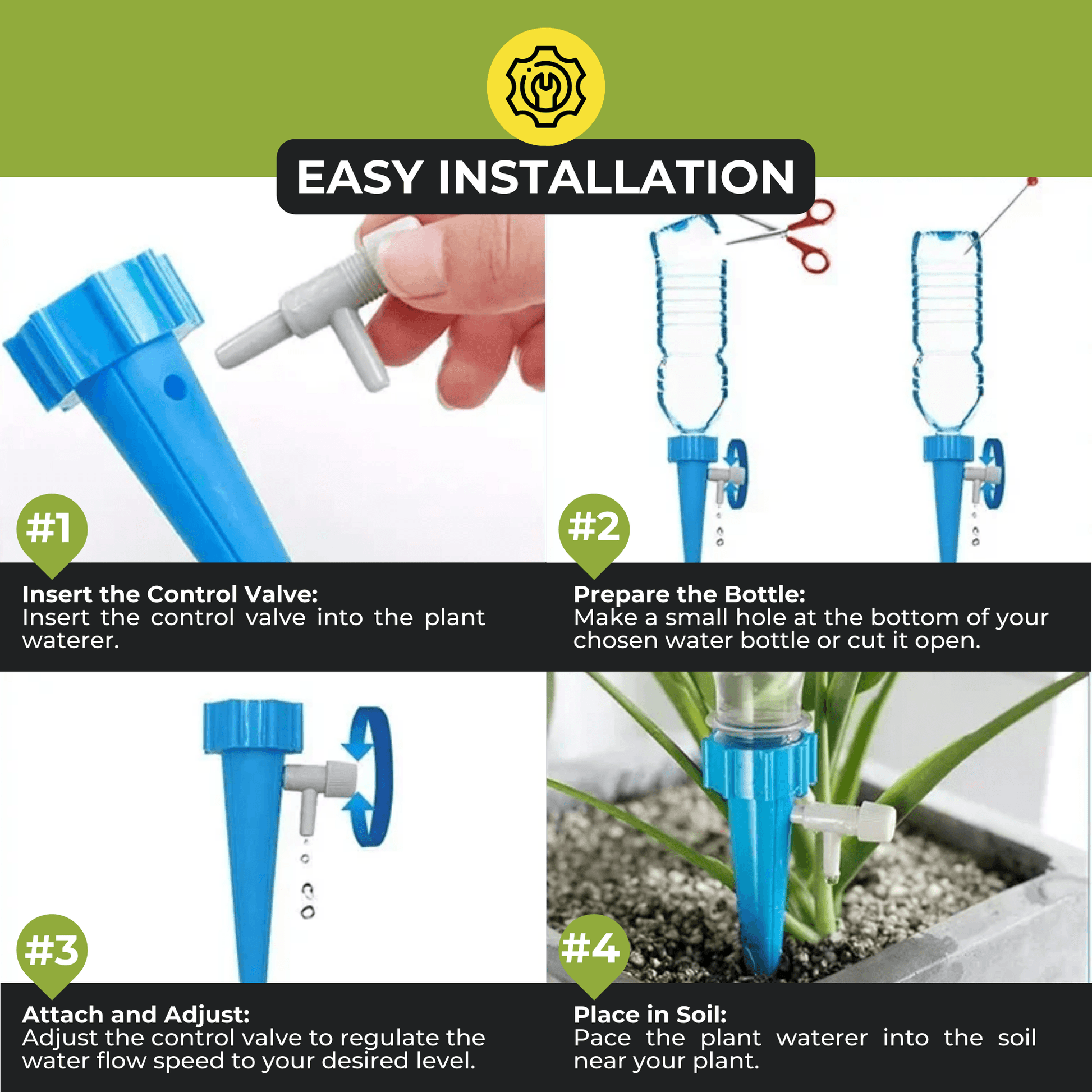 EASY INSTALLATION

#1

Insert the Control Valve:
Insert the control valve into the plant waterer.

#2

Prepare the Bottle:
Make a small hole at the bottom of your chosen water bottle or cut it open.

#3

Attach and Adjust:
Adjust the control valve to regulate the water flow speed to your desired level.

#4

Place in Soil:
Pace the plant waterer into the soil near your plant.