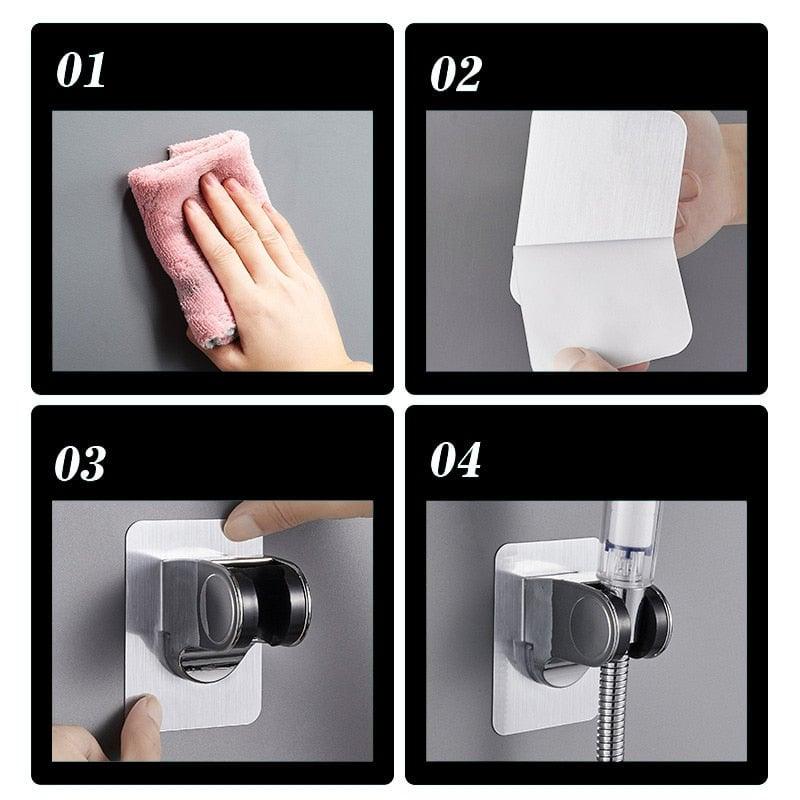 01

02

03

04