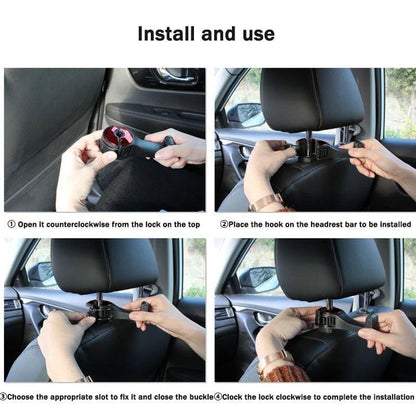 Install and use

① Open it counterclockwise from the lock on the top

②Place the hook on the headrest bar to be installed

③Choose the appropriate slot to fix it and close the buckle

④Clock the lock clockwise to complete the installation