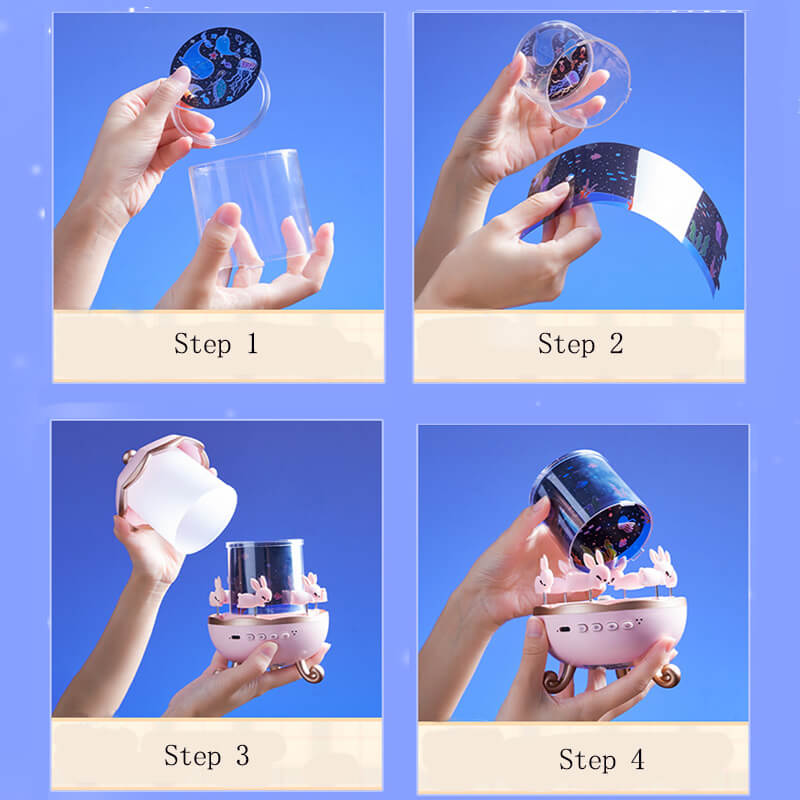 Step 1

Step 2

Step 3

Step 4