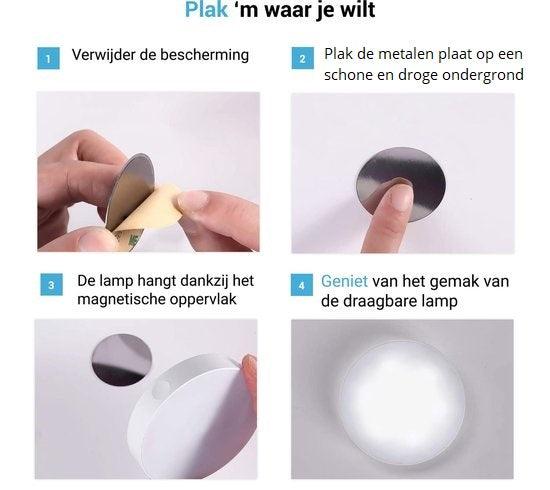 Plak ‘m waar je wilt

1 Verwijder de bescherming

2 Plak de metalen plaat op een schone en droge ondergrond

3 De lamp hangt dankzij het magnetische oppervlak

4 Geniet van het gemak van de draagbare lamp