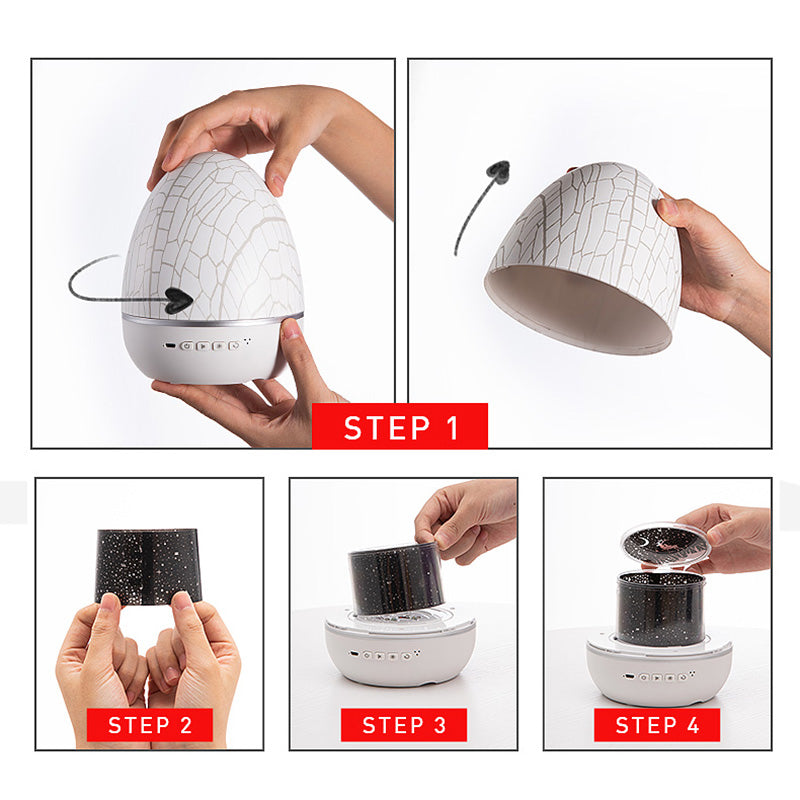 STEP 1

STEP 2

STEP 3

STEP 4