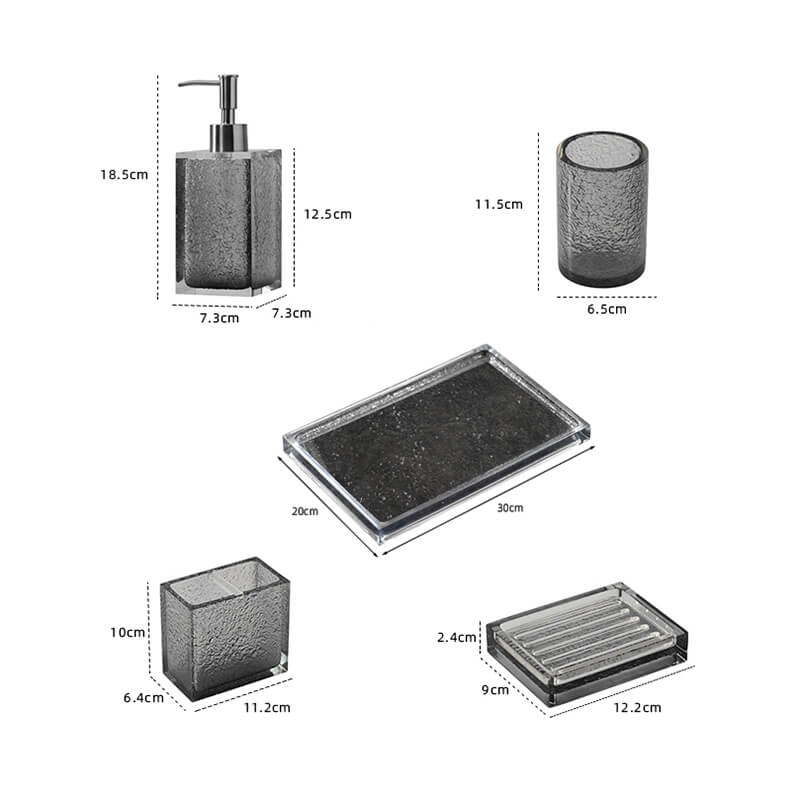 18.5cm
12.5cm
7.3cm
7.3cm
11.5cm
6.5cm
20cm
30cm
10cm
6.4cm
11.2cm
2.4cm
9cm
12.2cm