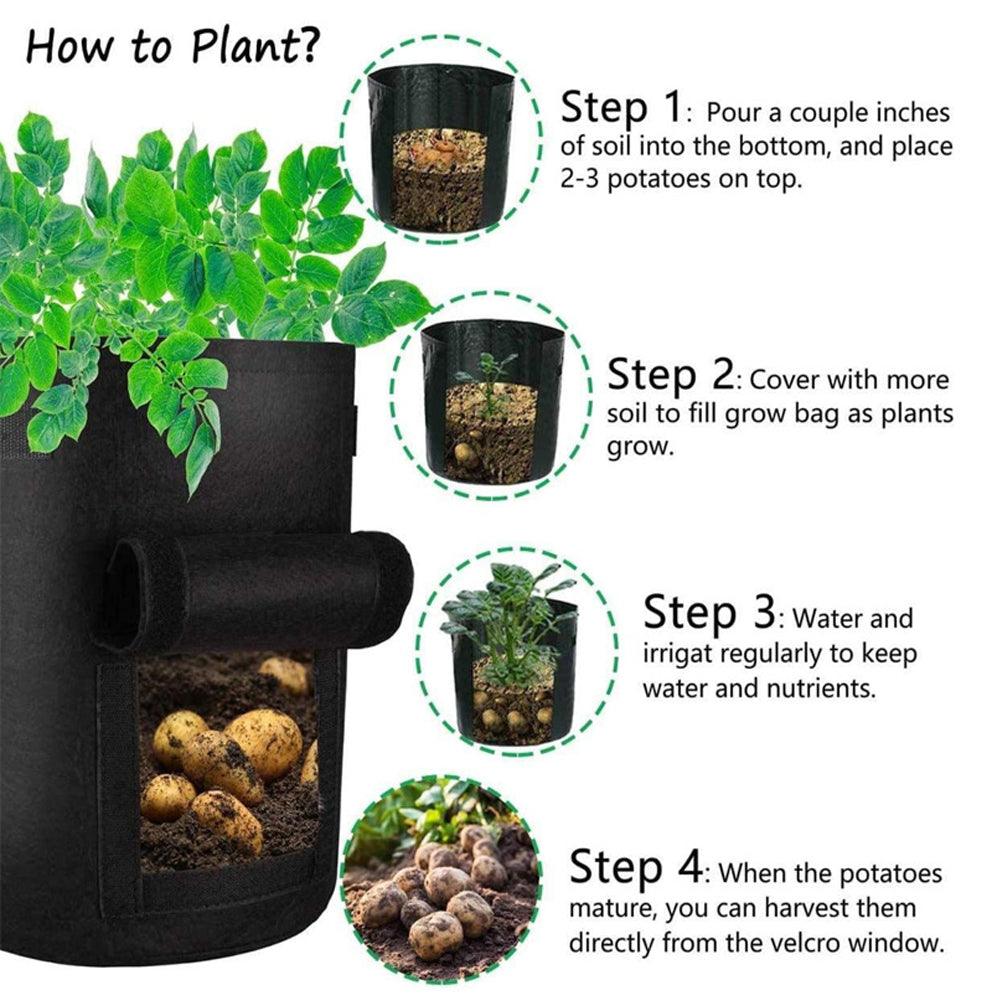 How to Plant?

Step 1: Pour a couple inches of soil into the bottom, and place 2-3 potatoes on top.

Step 2: Cover with more soil to fill grow bag as plants grow.

Step 3: Water and irrigat regularly to keep water and nutrients.

Step 4: When the potatoes mature, you can harvest them directly from the velcro window.